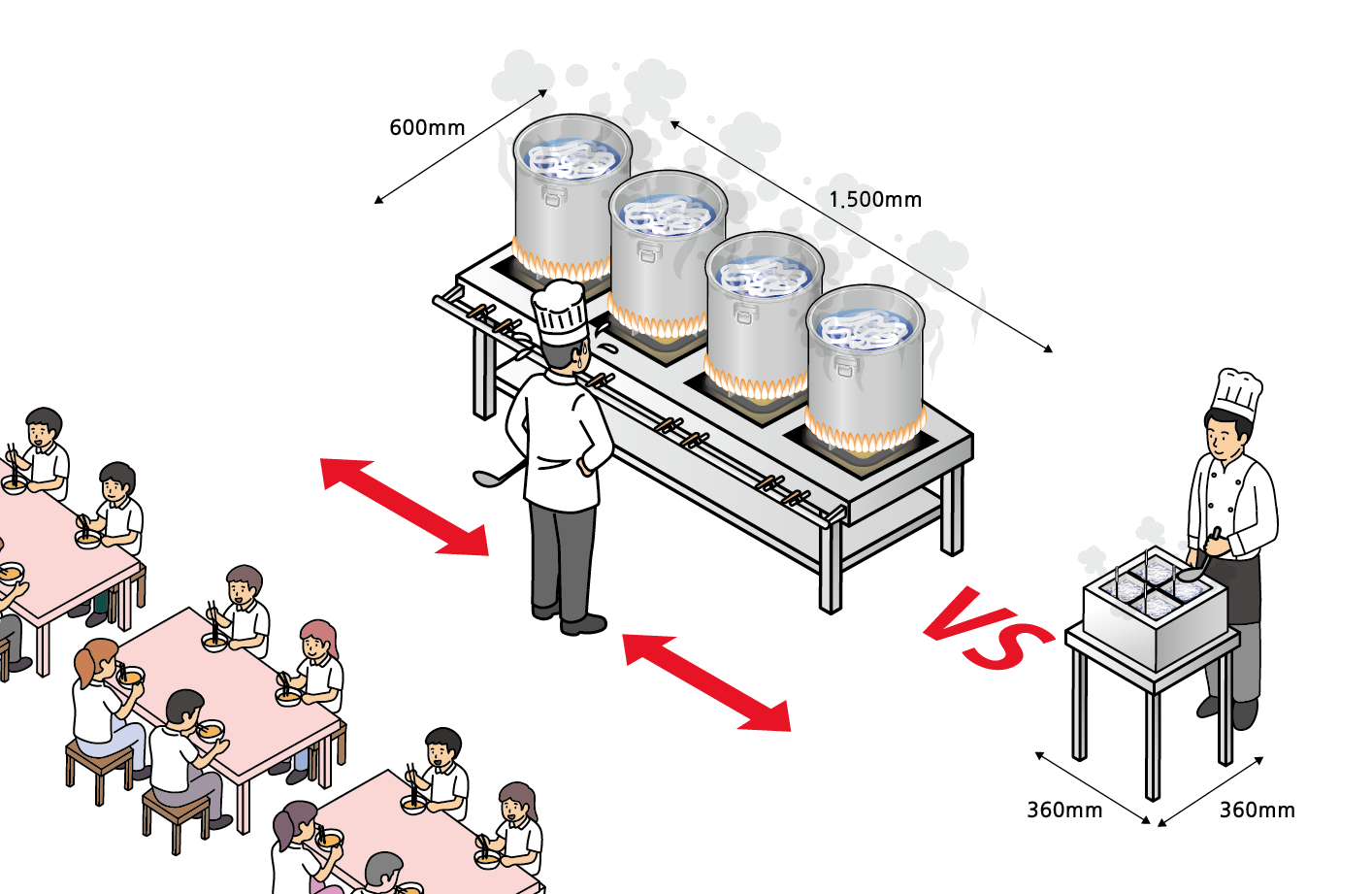 600mm

1,500mm

VS

360mm

360mm